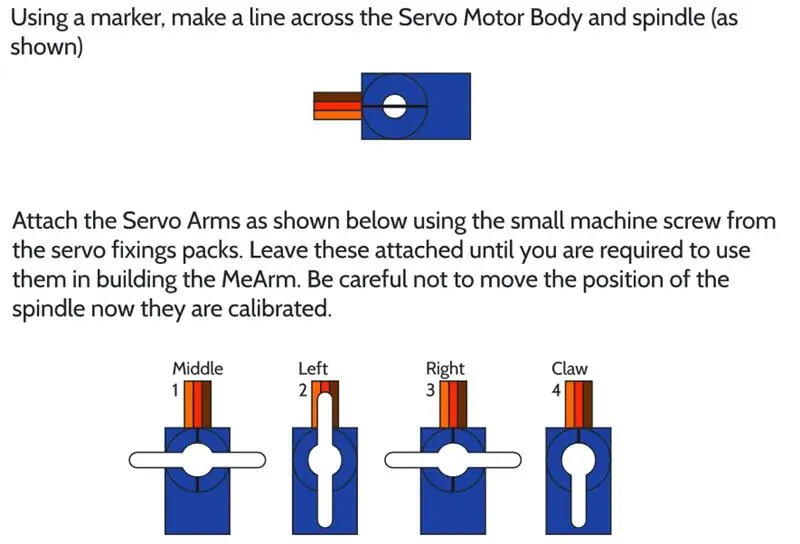 Using a marker, make a line across the Servo Motor Body and spindle (as shown)

Attach the Servo Arms as shown below using the small machine screw from the servo fixings packs. Leave these attached until you are required to use them in building the MeArm. Be careful not to move the position of the spindle now they are calibrated.

Middle
1

Left
2

Right
3

Claw
4