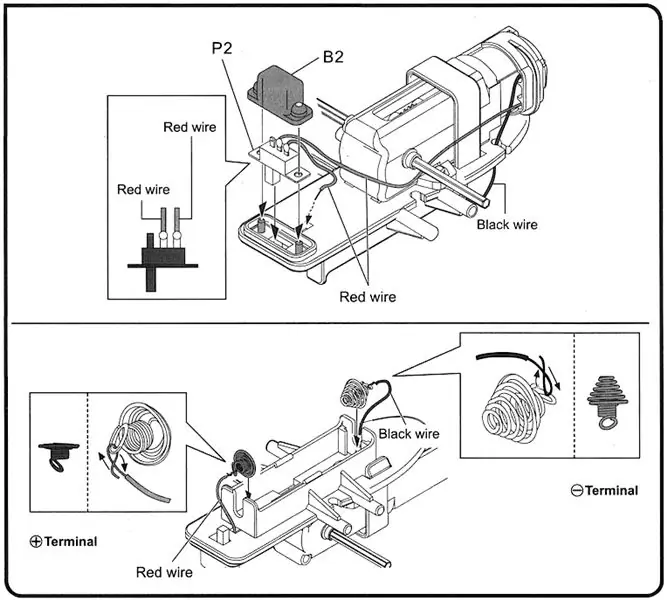 P2
B2
Red wire
Red wire
Black wire
Red wire

Black wire
⊖Terminal
⊕Terminal
Red wire