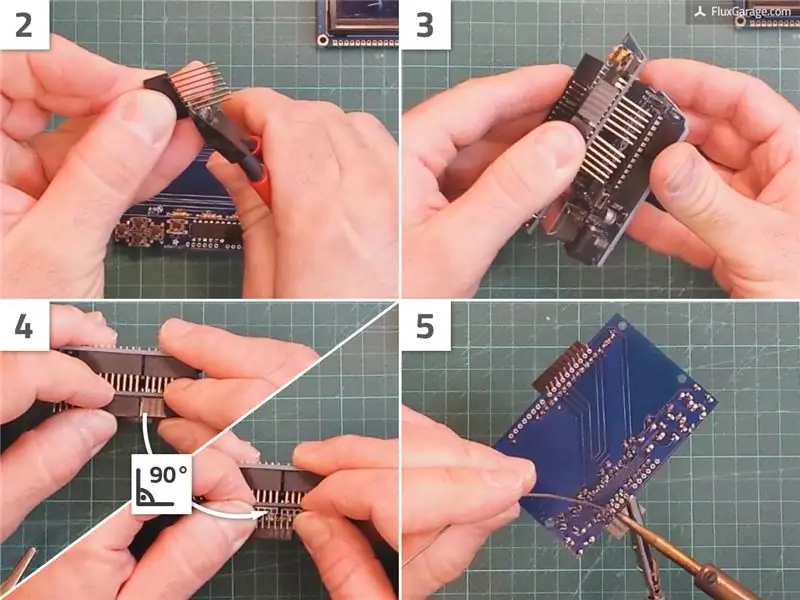 2

3

FluxGarage.com

4

90°

5