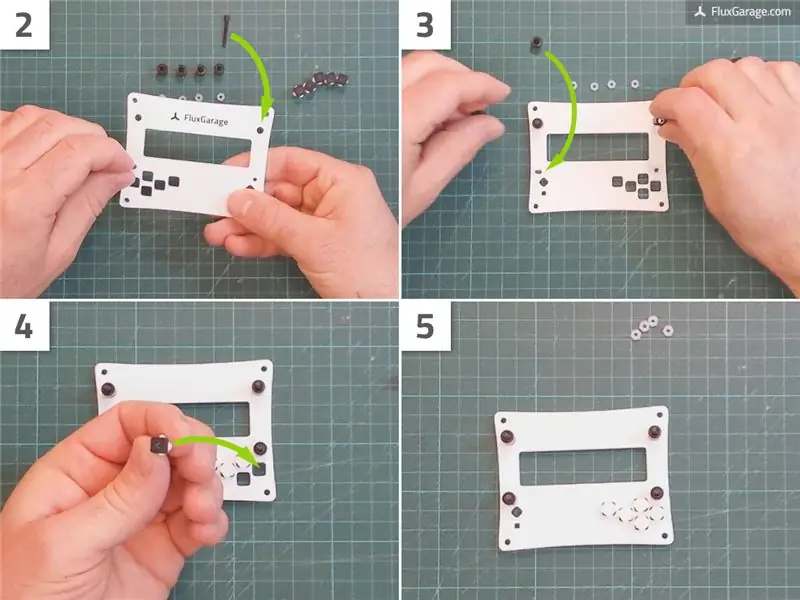 2

FluxGarage

3

FluxGarage.com

4

5