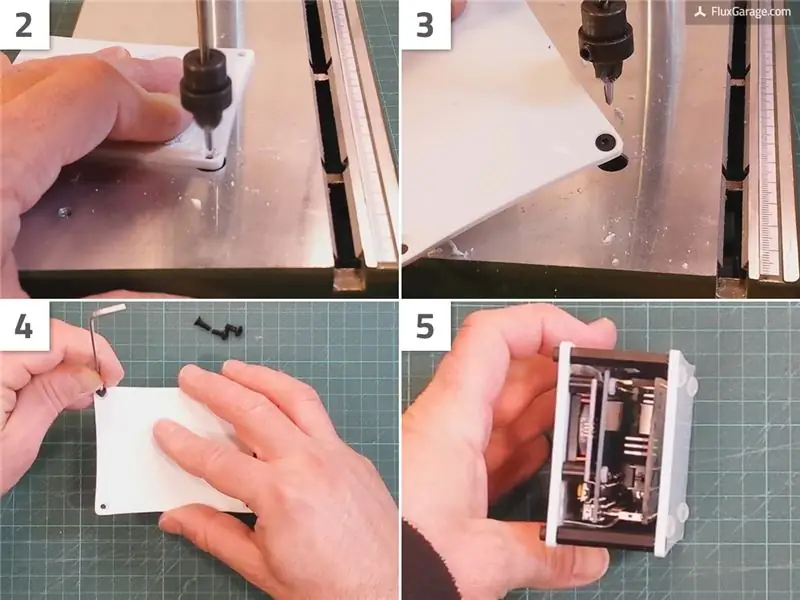 2

3

FluxGarage.com

4

5