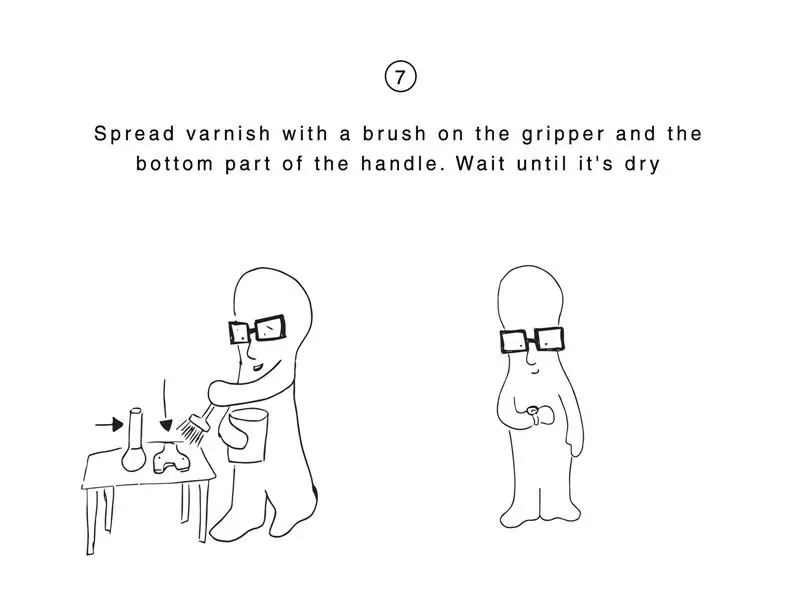 7

Spread varnish with a brush on the gripper and the bottom part of the handle. Wait until it's dry