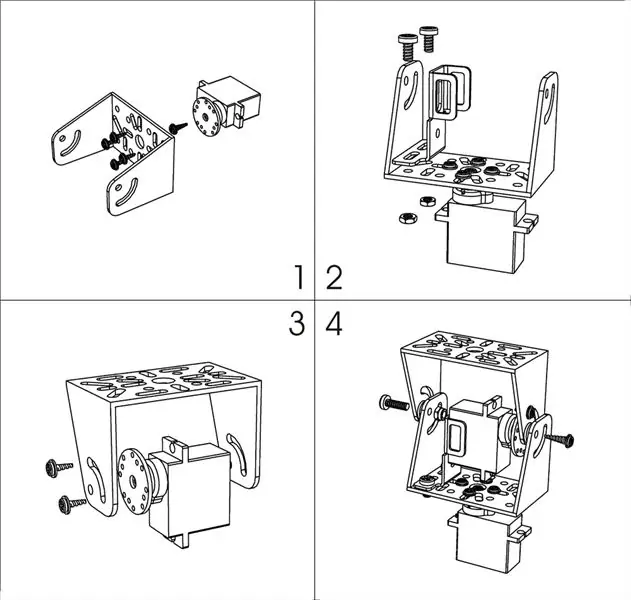 1 2

3 4