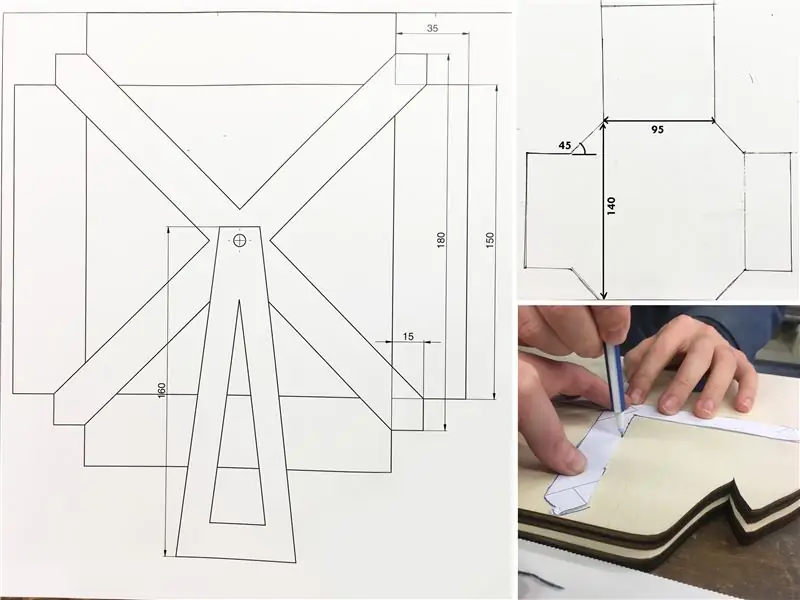 35
180
150
15
160
45
95
140