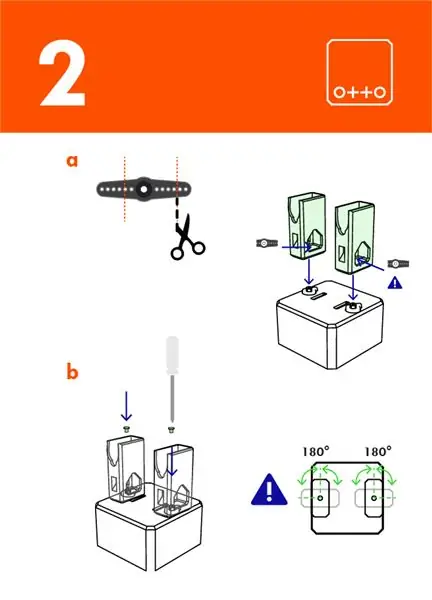 2

o++o

a

b

180°

180°