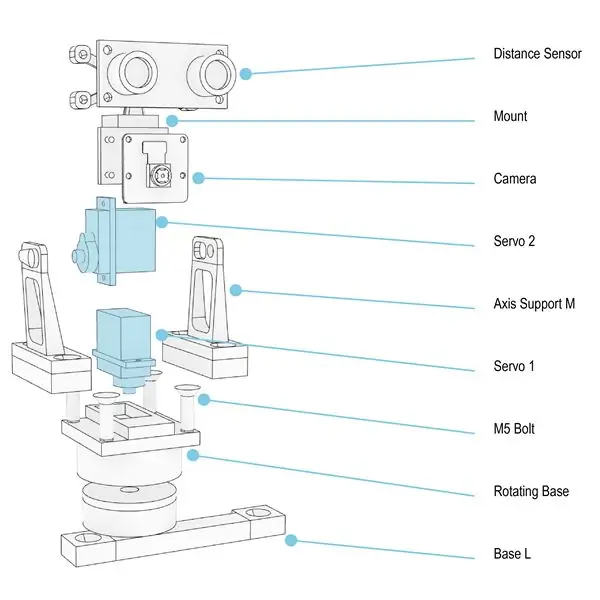 Distance Sensor

Mount

Camera

Servo 2

Axis Support M

Servo 1

M5 Bolt

Rotating Base

Base L