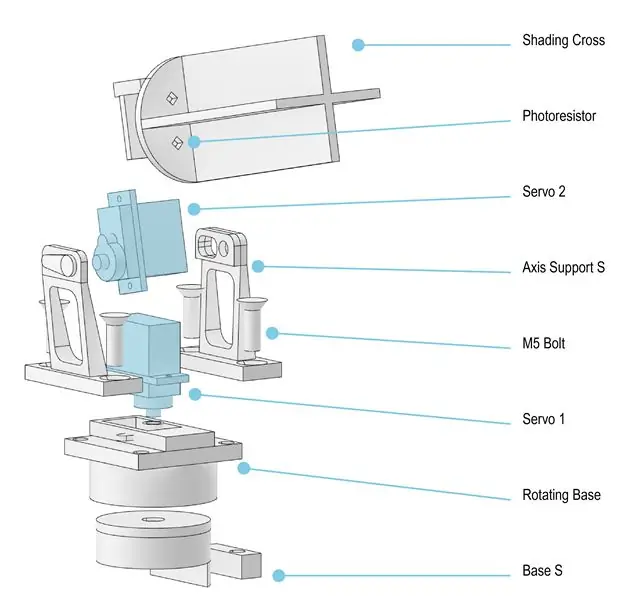 Shading Cross

Photoresistor

Servo 2

Axis Support S

M5 Bolt

Servo 1

Rotating Base

Base S